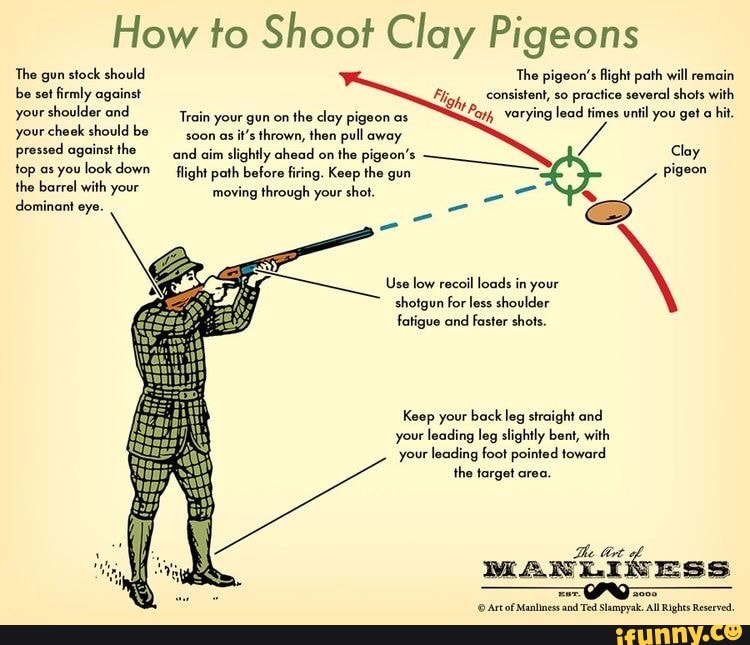 How to Shoot Clay Pigeons

The gun stock should be set firmly against your shoulder and your cheek should be pressed against the top as you look down the barrel with your dominant eye.

Train your gun on the clay pigeon as soon as it's thrown, then pull away and aim slightly ahead on the pigeon's flight path before firing. Keep the gun moving through your shot.

Flight Path

The pigeon's flight path will remain consistent, so practice several shots with varying lead times until you get a hit.

Clay pigeon

Use low recoil loads in your shotgun for less shoulder fatigue and faster shots.

Keep your back leg straight and your leading leg slightly bent, with your leading foot pointed toward the target area.

The Art of
MANLINESS
EST. 2008
© Art of Manliness and Ted Slampyak. All Rights Reserved.

ifunny.co