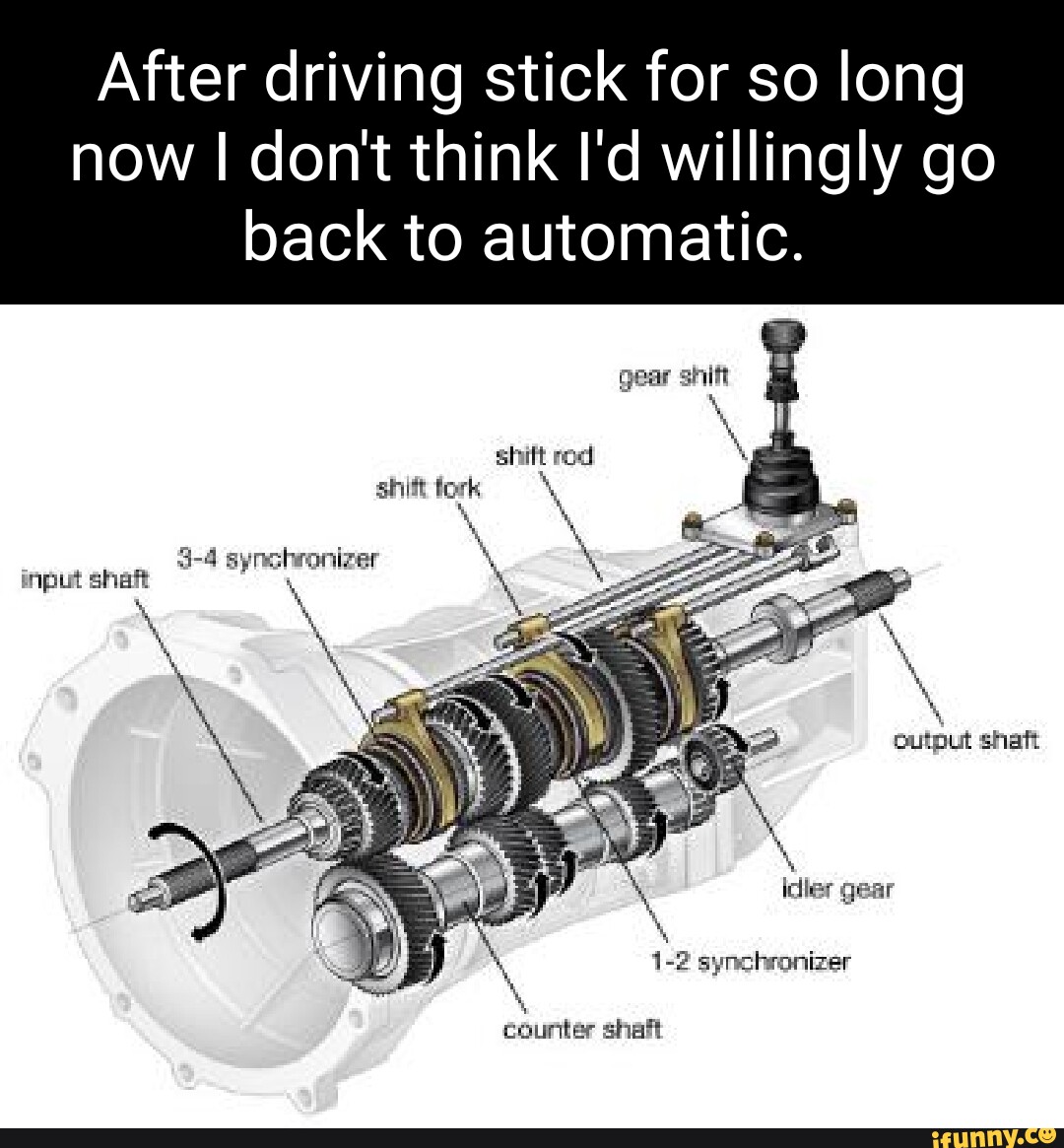 After driving stick for so long now I don't think I'd willingly go back to automatic.

gear shift
shift rod
shift fork
3-4 synchronizer
input shaft
output shaft
idler gear
1-2 synchronizer
counter shaft

ifunny.co