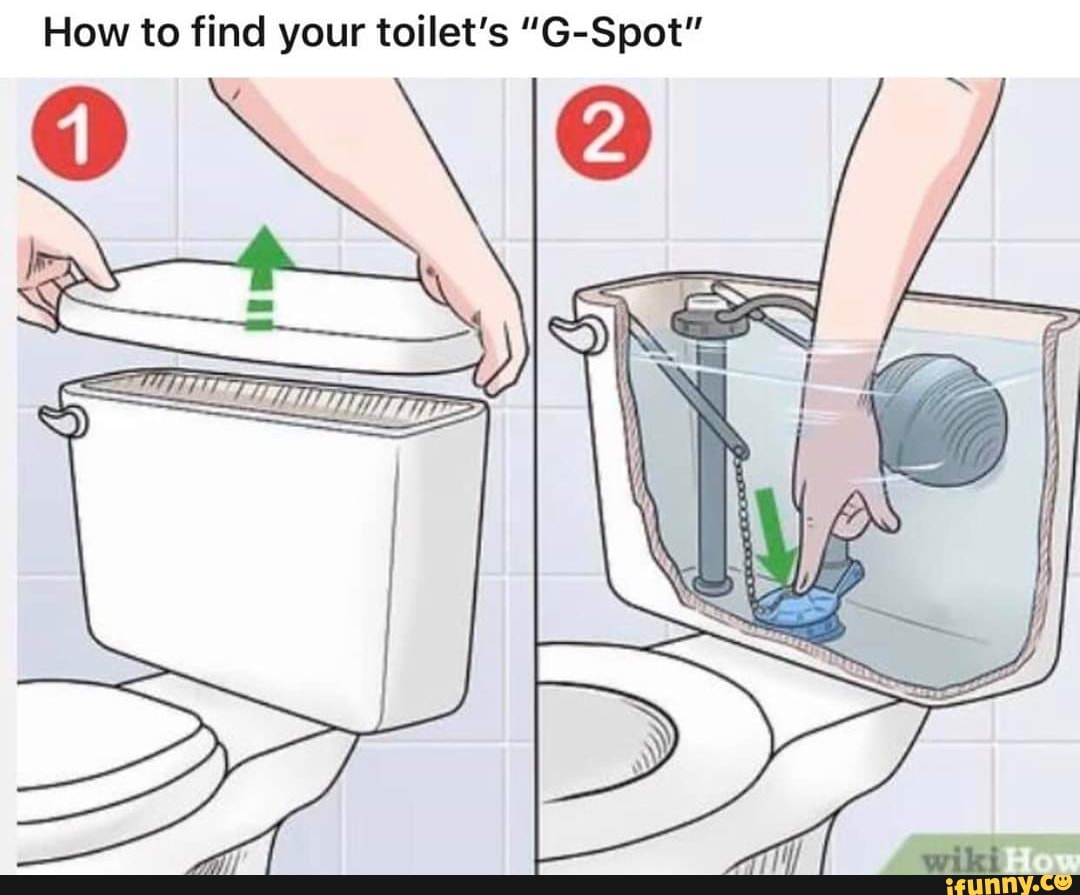 How to find your toilet's "G-Spot"

1

2

wikiHow

ifunny.co