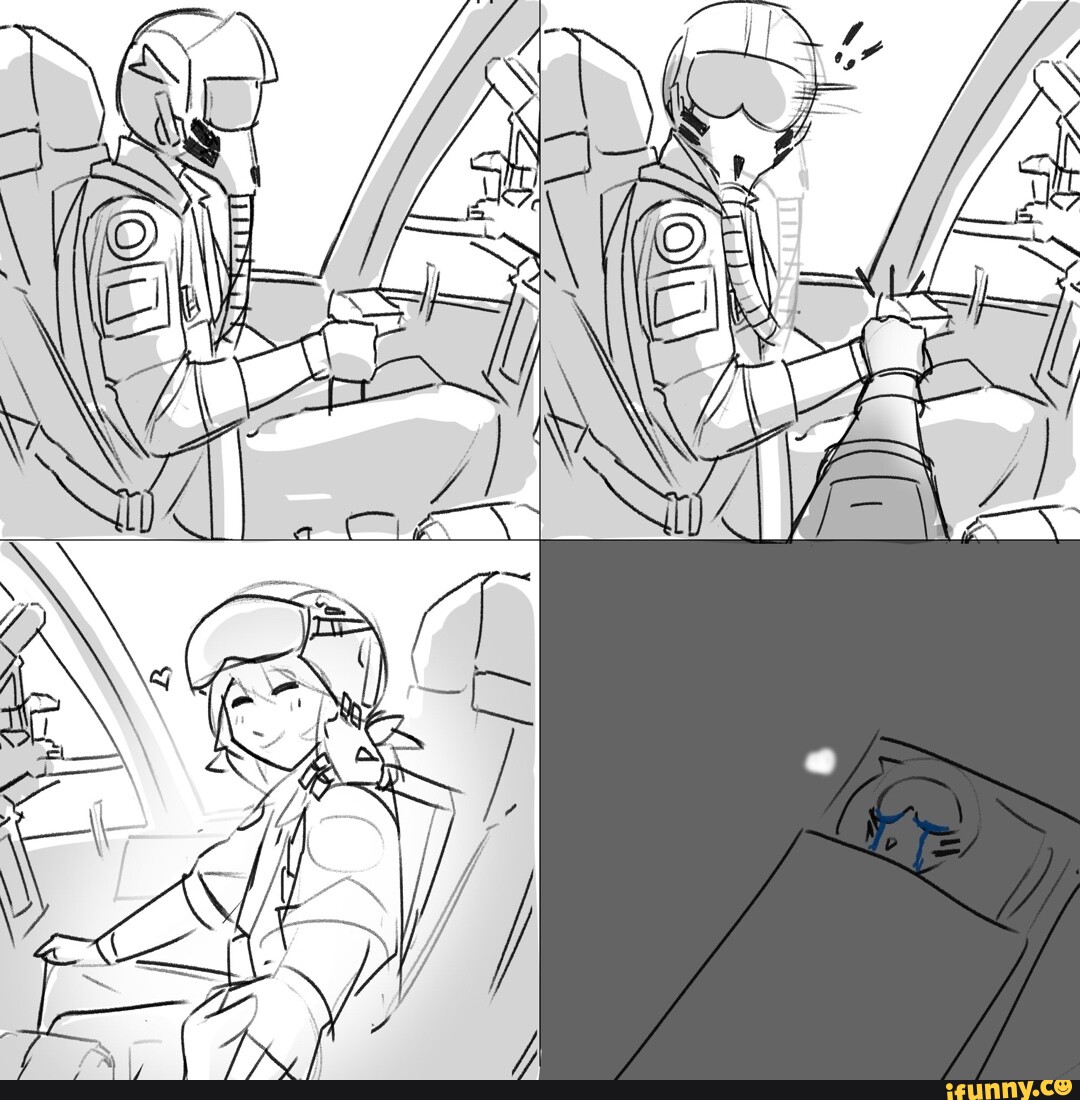 ifunny.co