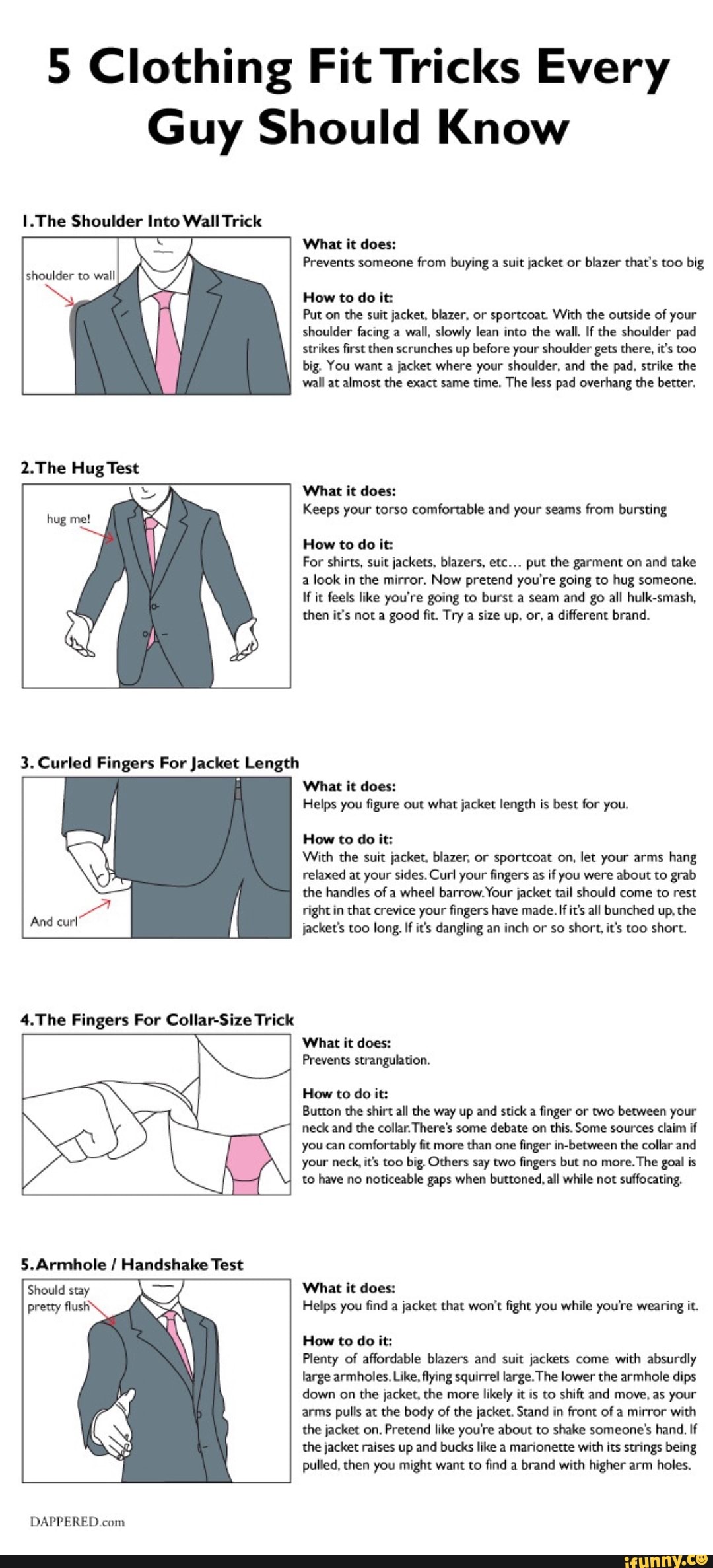 5 Clothing Fit Tricks Every Guy Should Know

1. The Shoulder Into Wall Trick

shoulder to wall

What it does:
Prevents someone from buying a suit jacket or blazer that's too big

How to do it:
Put on the suit jacket, blazer, or sportcoat. With the outside of your shoulder facing a wall, slowly lean into the wall. If the shoulder pad strikes first then scrunches up before your shoulder gets there, it's too big. You want a jacket where your shoulder, and the pad, strike the wall at almost the exact same time. The less pad overhang the better.

2. The Hug Test

hug me!

What it does:
Keeps your torso comfortable and your seams from bursting

How to do it:
For shirts, suit jackets, blazers, etc... put the garment on and take a look in the mirror. Now pretend you're going to hug someone. If it feels like you're going to burst a seam and go all hulk-smash, then it's not a good fit. Try a size up, or, a different brand.

3. Curled Fingers For Jacket Length

And curl

What it does:
Helps you figure out what jacket length is best for you.

How to do it:
With the suit jacket, blazer, or sportcoat on, let your arms hang relaxed at your sides. Curl your fingers as if you were about to grab the handles of a wheel barrow. Your jacket tail should come to rest right in that crevice your fingers have made. If it's all bunched up, the jacket's too long. If it's dangling an inch or so short, it's too short.

4. The Fingers For Collar-Size Trick

What it does:
Prevents strangulation.

How to do it:
Button the shirt all the way up and stick a finger or two between your neck and the collar. There's some debate on this. Some sources claim if you can comfortably fit more than one finger in-between the collar and your neck, it's too big. Others say two fingers but no more. The goal is to have no noticeable gaps when buttoned, all while not suffocating.

5. Armhole / Handshake Test

Should stay pretty flush

What it does:
Helps you find a jacket that won't fight you while you're wearing it.

How to do it:
Plenty of affordable blazers and suit jackets come with absurdly large armholes. Like, flying squirrel large. The lower the armhole dips down on the jacket, the more likely it is to shift and move, as your arms pulls at the body of the jacket. Stand in front of a mirror with the jacket on. Pretend like you're about to shake someone's hand. If the jacket raises up and bucks like a marionette with its strings being pulled, then you might want to find a brand with higher arm holes.

DAPPERED.com

ifunny.co