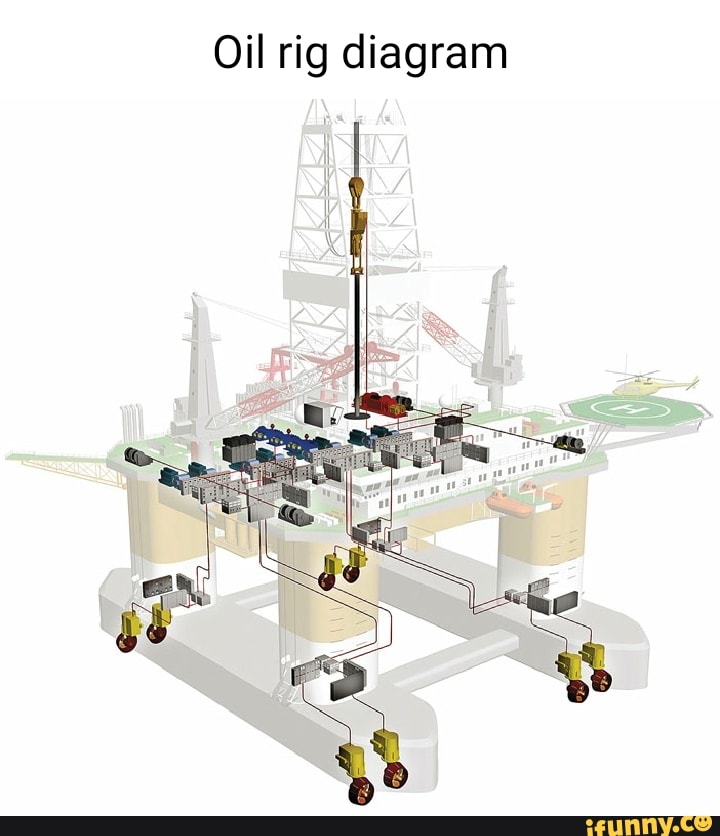 Oil rig diagram

H

ifunny.co