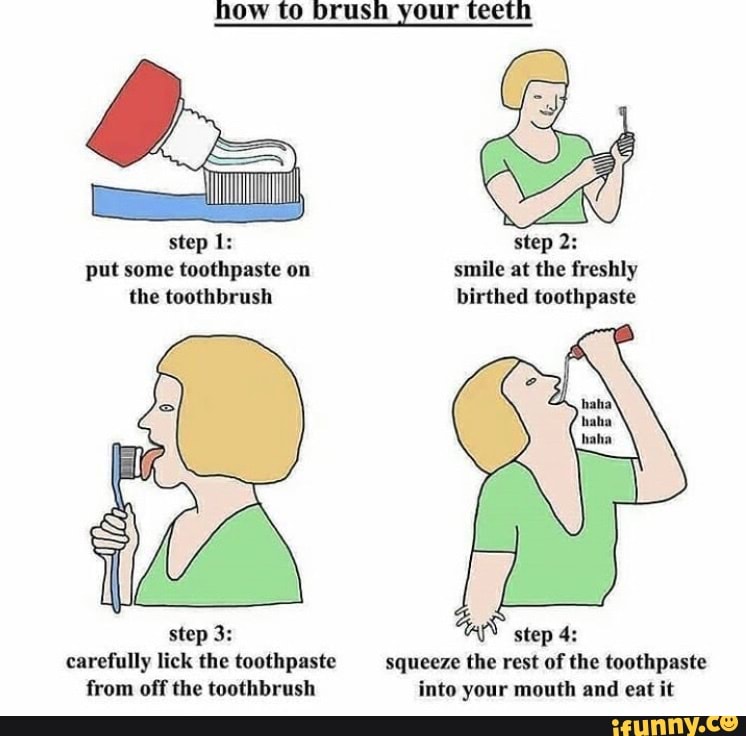 how to brush your teeth

step 1:
put some toothpaste on the toothbrush

step 2:
smile at the freshly birthed toothpaste

step 3:
carefully lick the toothpaste from off the toothbrush

haha
haha
haha

step 4:
squeeze the rest of the toothpaste into your mouth and eat it

ifunny.co