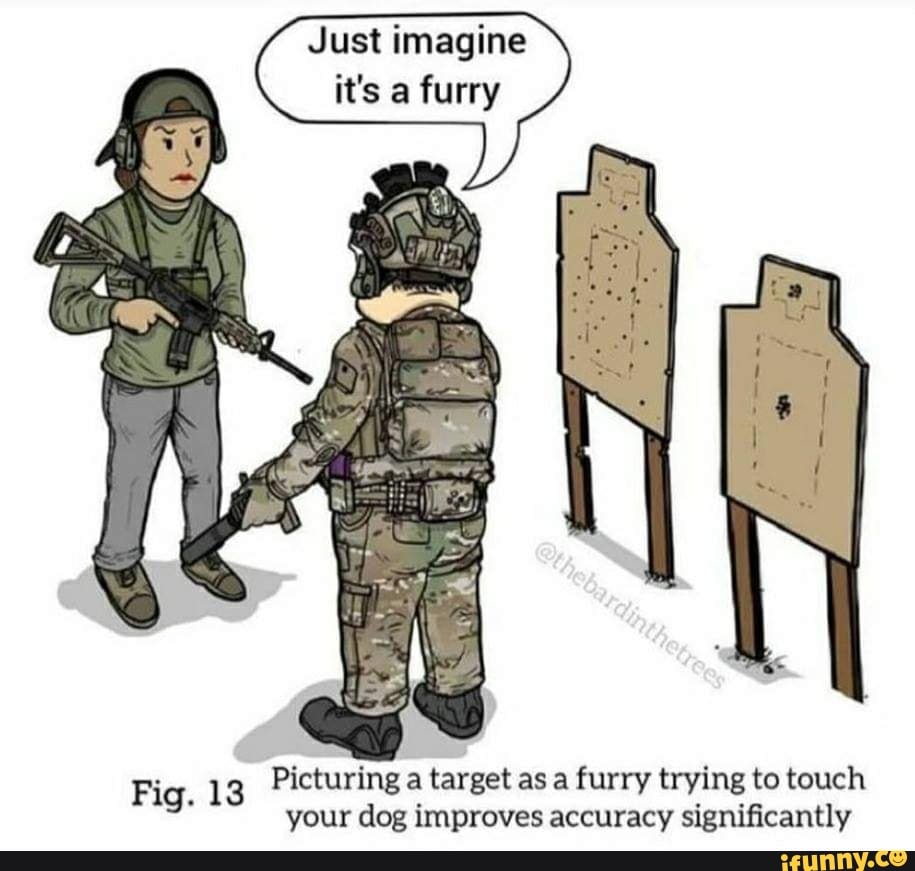 Just imagine it's a furry

@thebardinthetrees

Fig. 13 Picturing a target as a furry trying to touch your dog improves accuracy significantly

ifunny.co