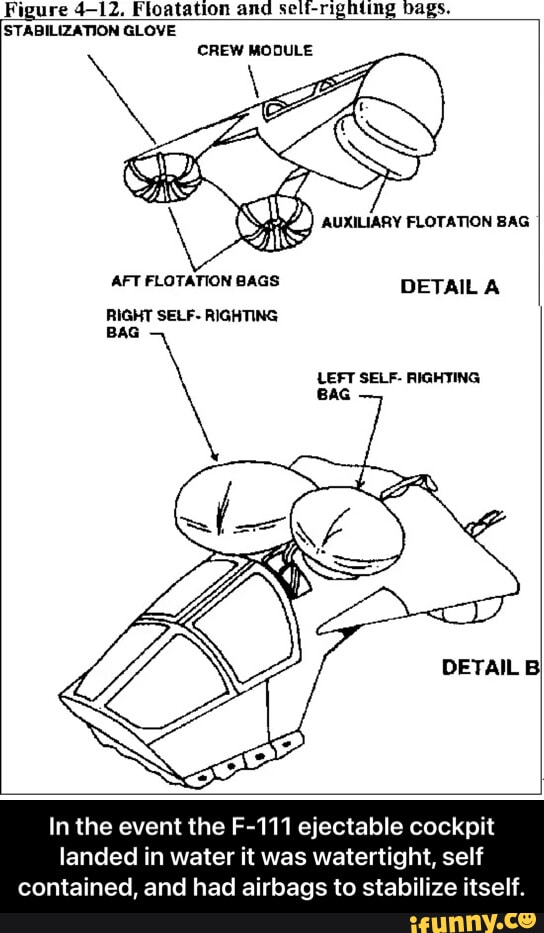 Figure 4–12. Floatation and self-righting bags.

STABILIZATION GLOVE

CREW MODULE

AUXILIARY FLOTATION BAG

AFT FLOTATION BAGS

DETAIL A

RIGHT SELF- RIGHTING BAG

LEFT SELF- RIGHTING BAG

DETAIL B

In the event the F-111 ejectable cockpit landed in water it was watertight, self contained, and had airbags to stabilize itself.

ifunny.co