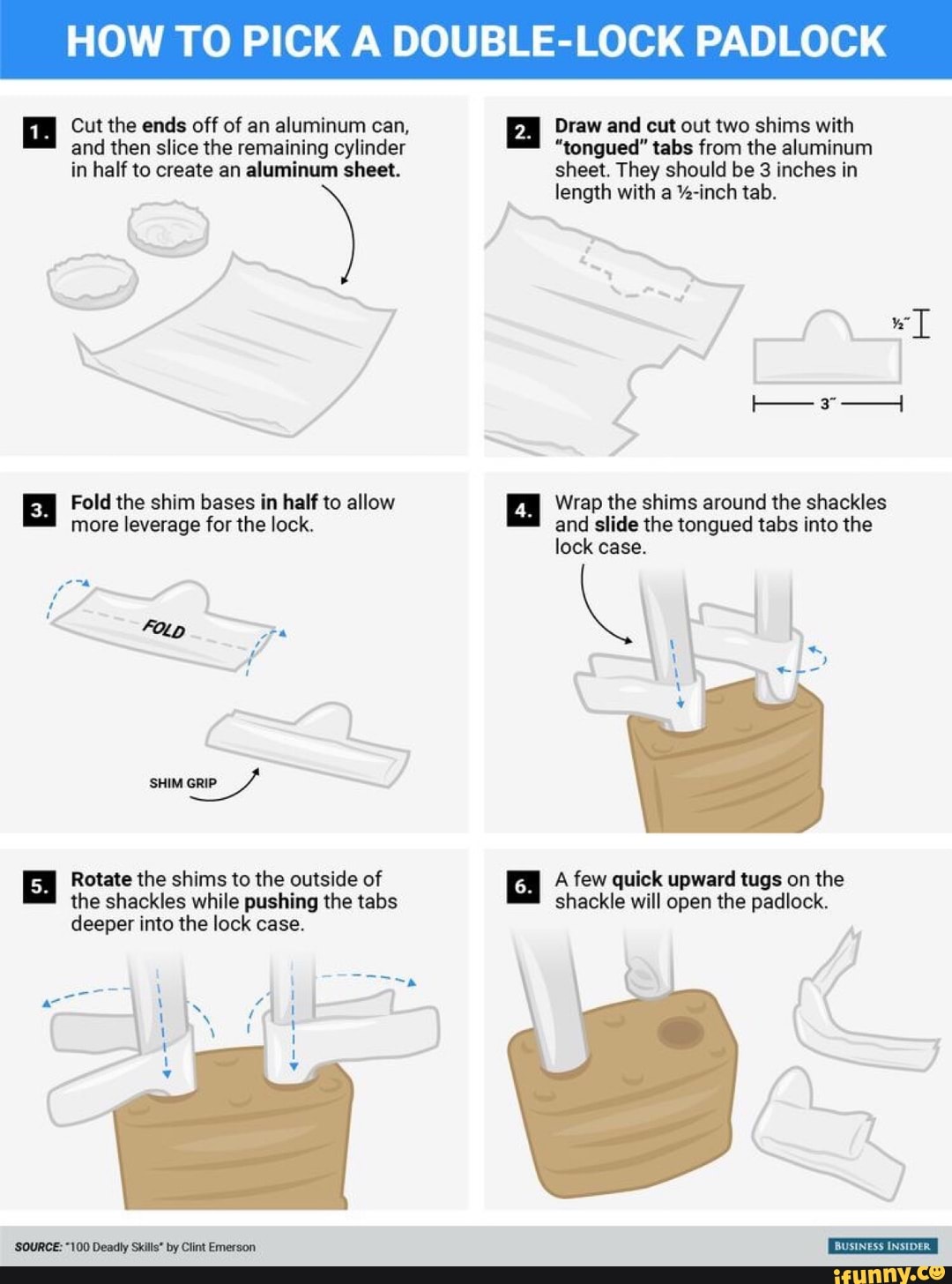 HOW TO PICK A DOUBLE-LOCK PADLOCK

1. Cut the ends off of an aluminum can, and then slice the remaining cylinder in half to create an aluminum sheet.

2. Draw and cut out two shims with "tongued" tabs from the aluminum sheet. They should be 3 inches in length with a ½-inch tab.

½"

3"

3. Fold the shim bases in half to allow more leverage for the lock.

FOLD

SHIM GRIP

4. Wrap the shims around the shackles and slide the tongued tabs into the lock case.

5. Rotate the shims to the outside of the shackles while pushing the tabs deeper into the lock case.

6. A few quick upward tugs on the shackle will open the padlock.

SOURCE: "100 Deadly Skills" by Clint Emerson

BUSINESS INSIDER

ifunny.co