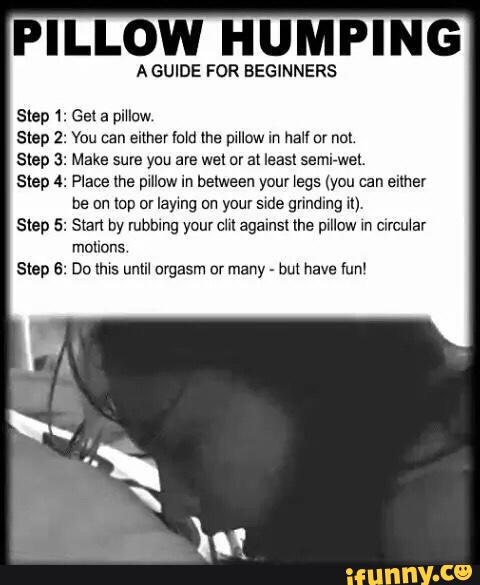 PILLOW HUMPING
A GUIDE FOR BEGINNERS

Step 1: Get a pillow.
Step 2: You can either fold the pillow in half or not.
Step 3: Make sure you are wet or at least semi-wet.
Step 4: Place the pillow in between your legs (you can either be on top or laying on your side grinding it).
Step 5: Start by rubbing your clit against the pillow in circular motions.
Step 6: Do this until orgasm or many - but have fun!

ifunny.co