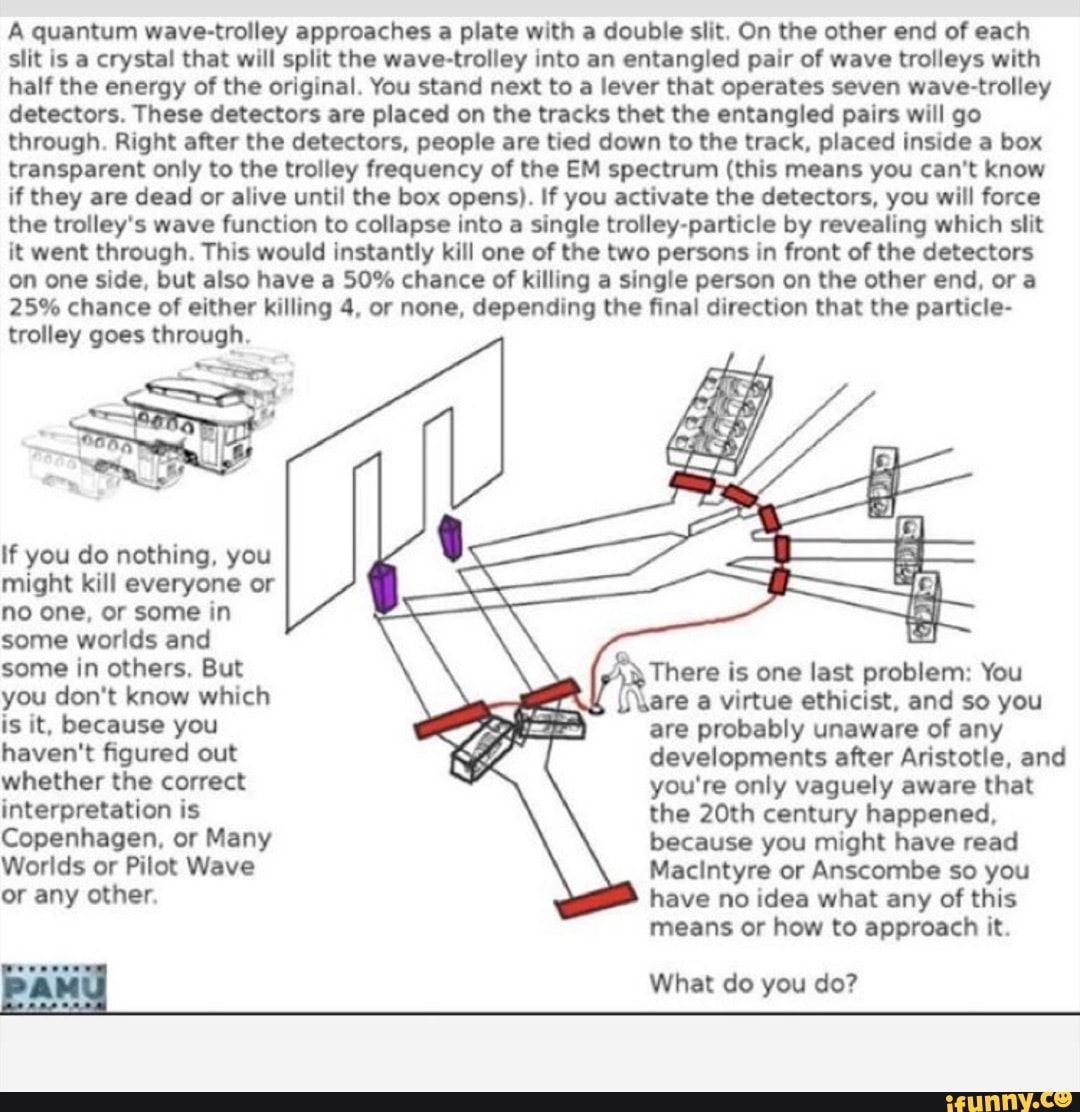 A quantum wave-trolley approaches a plate with a double slit. On the other end of each slit is a crystal that will split the wave-trolley into an entangled pair of wave trolleys with half the energy of the original. You stand next to a lever that operates seven wave-trolley detectors. These detectors are placed on the tracks thet the entangled pairs will go through. Right after the detectors, people are tied down to the track, placed inside a box transparent only to the trolley frequency of the EM spectrum (this means you can't know if they are dead or alive until the box opens). If you activate the detectors, you will force the trolley's wave function to collapse into a single trolley-particle by revealing which slit it went through. This would instantly kill one of the two persons in front of the detectors on one side, but also have a 50% chance of killing a single person on the other end, or a 25% chance of either killing 4, or none, depending the final direction that the particle-trolley goes through.

If you do nothing, you might kill everyone or no one, or some in some worlds and some in others. But you don't know which is it, because you haven't figured out whether the correct interpretation is Copenhagen, or Many Worlds or Pilot Wave or any other.

There is one last problem: You are a virtue ethicist, and so you are probably unaware of any developments after Aristotle, and you're only vaguely aware that the 20th century happened, because you might have read MacIntyre or Anscombe so you have no idea what any of this means or how to approach it.

What do you do?

PAMU

ifunny.co