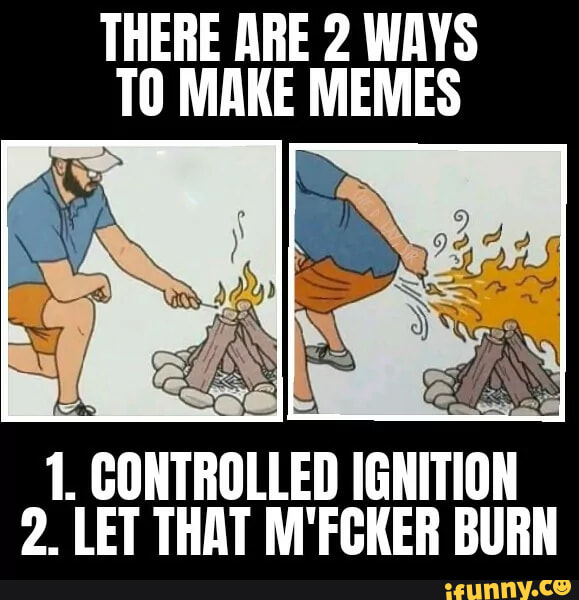 THERE ARE 2 WAYS TO MAKE MEMES

1. CONTROLLED IGNITION
2. LET THAT M'FCKER BURN

ifunny.co