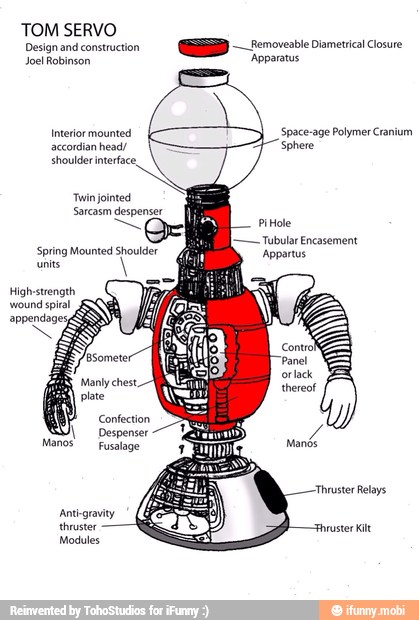 TOM SERVO
Design and construction
Joel Robinson

Removeable Diametrical Closure Apparatus

Interior mounted accordian head/ shoulder interface

Space-age Polymer Cranium Sphere

Twin jointed Sarcasm despenser

Pi Hole

Tubular Encasement Appartus

Spring Mounted Shoulder units

High-strength wound spiral appendages

BSometer

Control Panel or lack thereof

Manly chest plate

Confection Despenser Fusalage

Manos

Manos

Thruster Relays

Anti-gravity thruster Modules

Thruster Kilt

Reinvented by TohoStudios for iFunny :)

ifunny.mobi