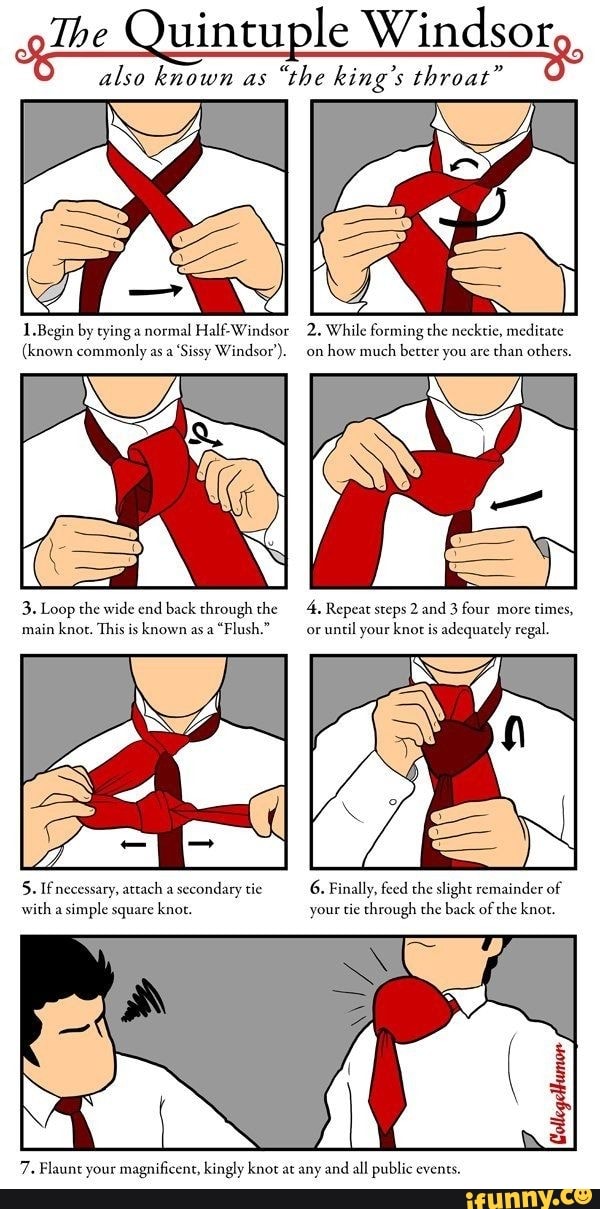 The Quintuple Windsor
also known as "the king's throat"

1.Begin by tying a normal Half-Windsor (known commonly as a 'Sissy Windsor').

2. While forming the necktie, meditate on how much better you are than others.

3. Loop the wide end back through the main knot. This is known as a "Flush."

4. Repeat steps 2 and 3 four more times, or until your knot is adequately regal.

5. If necessary, attach a secondary tie with a simple square knot.

6. Finally, feed the slight remainder of your tie through the back of the knot.

CollegeHumor

7. Flaunt your magnificent, kingly knot at any and all public events.

ifunny.co