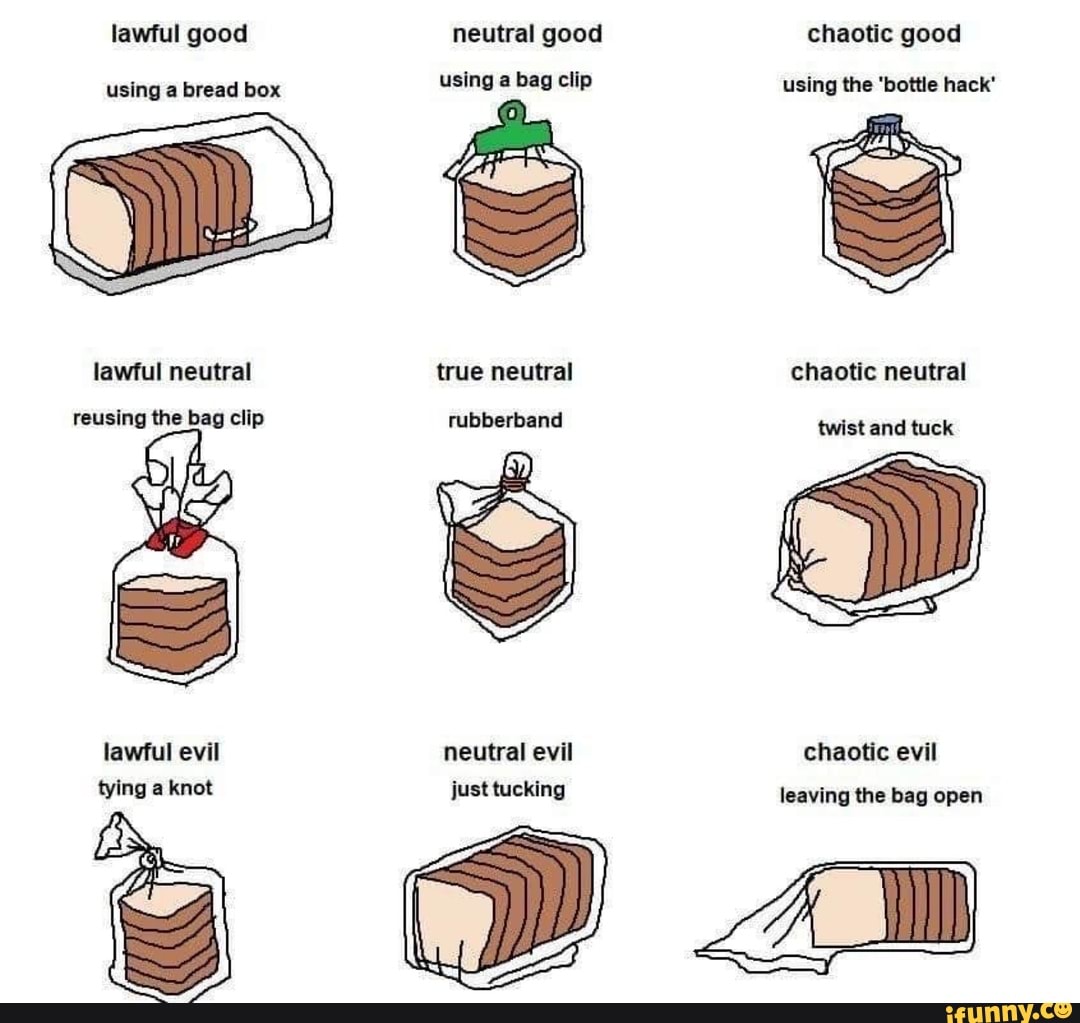 lawful good
using a bread box

neutral good
using a bag clip

chaotic good
using the 'bottle hack'

lawful neutral
reusing the bag clip

true neutral
rubberband

chaotic neutral
twist and tuck

lawful evil
tying a knot

neutral evil
just tucking

chaotic evil
leaving the bag open

ifunny.co