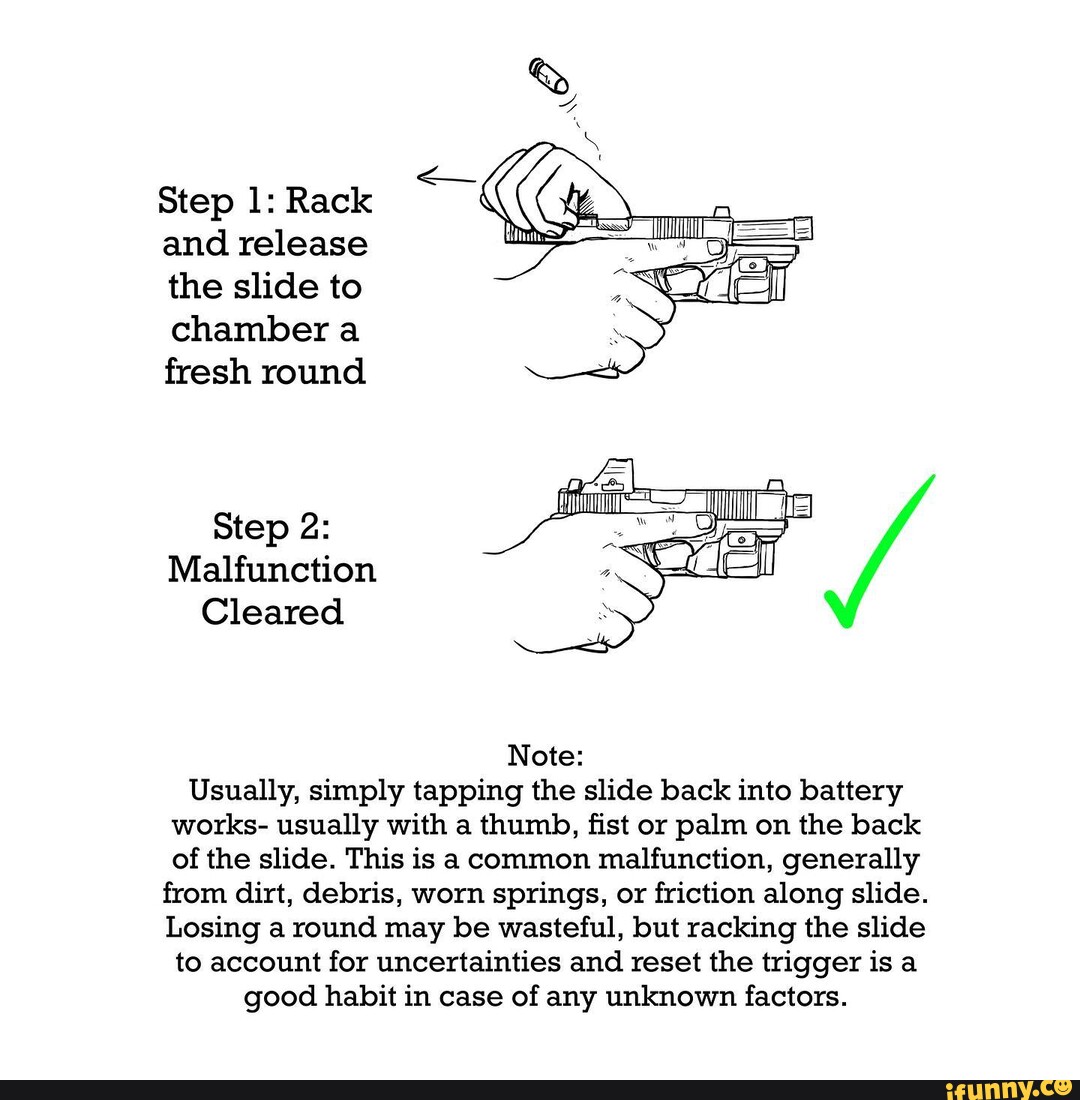 Step 1: Rack and release the slide to chamber a fresh round

Step 2: Malfunction Cleared

Note:
Usually, simply tapping the slide back into battery works- usually with a thumb, fist or palm on the back of the slide. This is a common malfunction, generally from dirt, debris, worn springs, or friction along slide. Losing a round may be wasteful, but racking the slide to account for uncertainties and reset the trigger is a good habit in case of any unknown factors.

ifunny.co