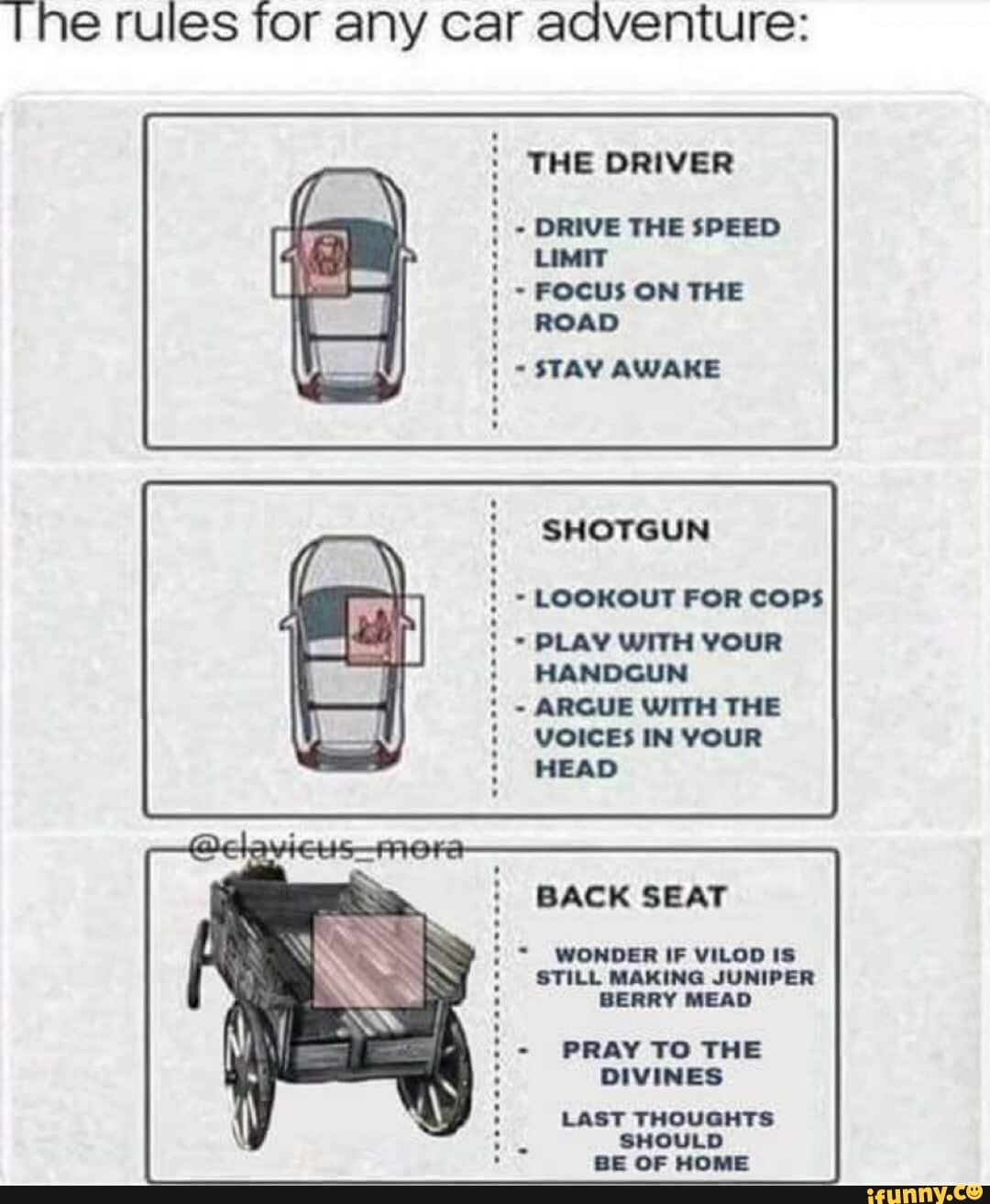 The rules for any car adventure:

THE DRIVER

- DRIVE THE SPEED LIMIT
- FOCUS ON THE ROAD
- STAY AWAKE

SHOTGUN

- LOOKOUT FOR COPS
- PLAY WITH YOUR HANDGUN
- ARGUE WITH THE VOICES IN YOUR HEAD

@clavicus_mora

BACK SEAT

- WONDER IF VILOD IS STILL MAKING JUNIPER BERRY MEAD
- PRAY TO THE DIVINES
- LAST THOUGHTS SHOULD BE OF HOME

ifunny.co