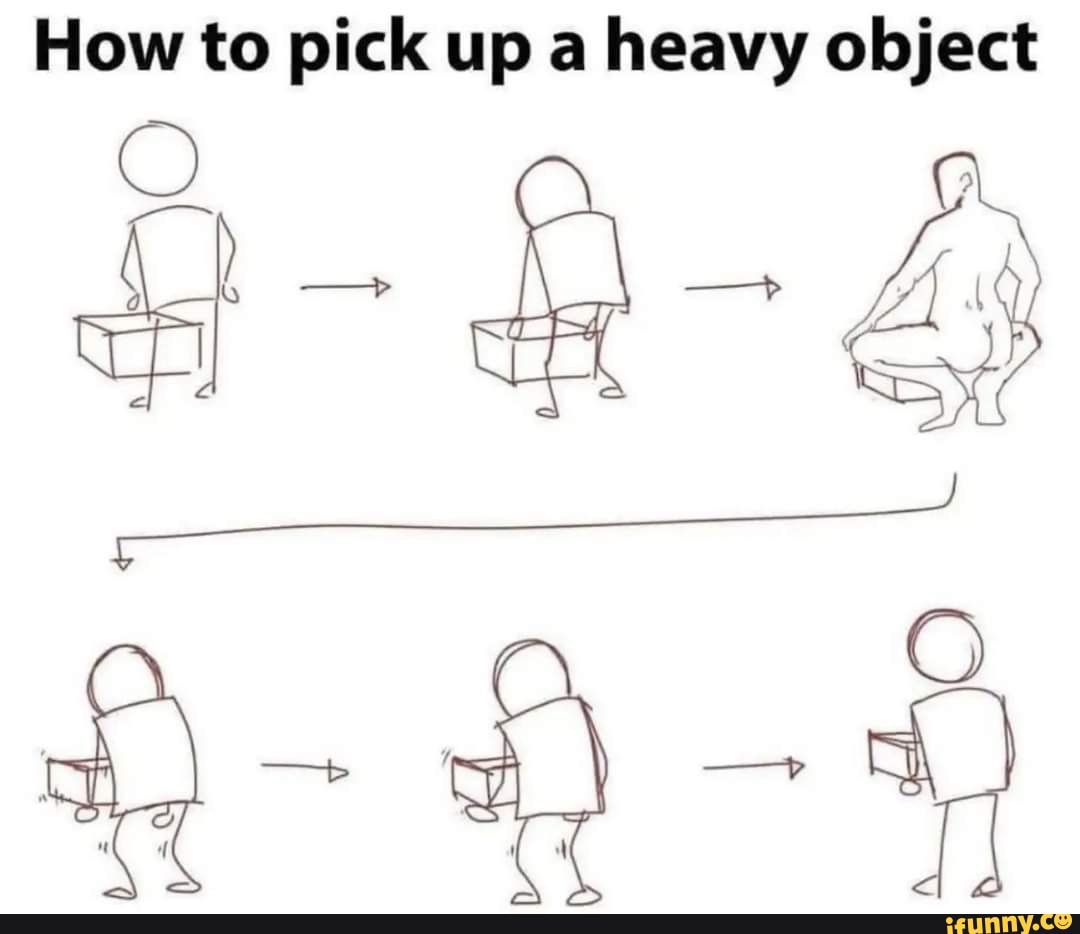 How to pick up a heavy object

ifunny.co