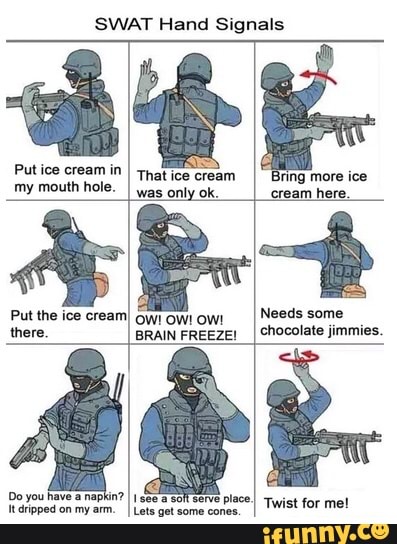 SWAT Hand Signals

Put ice cream in my mouth hole.

That ice cream was only ok.

Bring more ice cream here.

Put the ice cream there.

OW! OW! OW! BRAIN FREEZE!

Needs some chocolate jimmies.

Do you have a napkin? It dripped on my arm.

I see a soft serve place. Lets get some cones.

Twist for me!

ifunny.co