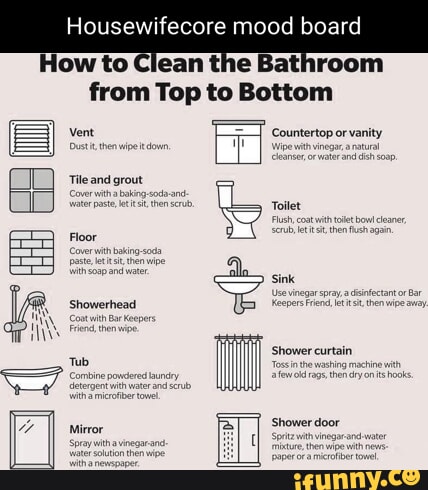 Housewifecore mood board

How to Clean the Bathroom from Top to Bottom

Vent
Dust it, then wipe it down.

Tile and grout
Cover with a baking-soda-and-water paste, let it sit, then scrub.

Floor
Cover with baking-soda paste, let it sit, then wipe with soap and water.

Showerhead
Coat with Bar Keepers Friend, then wipe.

Tub
Combine powdered laundry detergent with water and scrub with a microfiber towel.

Mirror
Spray with a vinegar-and-water solution then wipe with a newspaper.

Countertop or vanity
Wipe with vinegar, a natural cleanser, or water and dish soap.

Toilet
Flush, coat with toilet bowl cleaner, scrub, let it sit, then flush again.

Sink
Use vinegar spray, a disinfectant or Bar Keepers Friend, let it sit, then wipe away.

Shower curtain
Toss in the washing machine with a few old rags, then dry on its hooks.

Shower door
Spritz with vinegar-and-water mixture, then wipe with newspaper or a microfiber towel.

ifunny.co