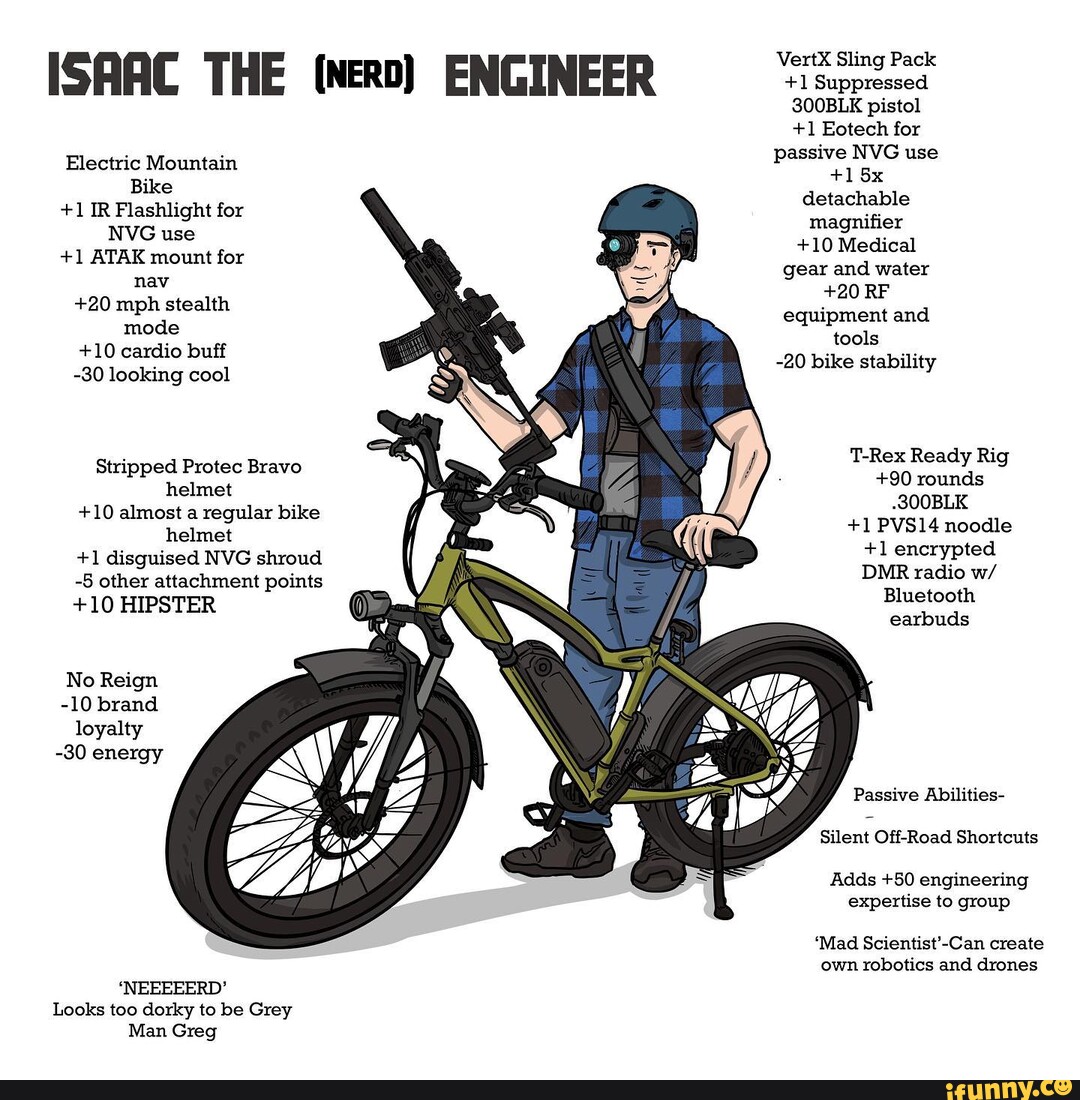 ISAAC THE (NERD) ENGINEER

Electric Mountain Bike
+1 IR Flashlight for NVG use
+1 ATAK mount for nav
+20 mph stealth mode
+10 cardio buff
-30 looking cool

Stripped Protec Bravo helmet
+10 almost a regular bike helmet
+1 disguised NVG shroud
-5 other attachment points
+10 HIPSTER

No Reign
-10 brand loyalty
-30 energy

'NEEEEERD'
Looks too dorky to be Grey Man Greg

VertX Sling Pack
+1 Suppressed 300BLK pistol
+1 Eotech for passive NVG use
+1 5x detachable magnifier
+10 Medical gear and water
+20 RF equipment and tools
-20 bike stability

T-Rex Ready Rig
+90 rounds .300BLK
+1 PVS14 noodle
+1 encrypted DMR radio w/ Bluetooth earbuds

Passive Abilities-
-
Silent Off-Road Shortcuts

Adds +50 engineering expertise to group

'Mad Scientist'-Can create own robotics and drones

ifunny.co