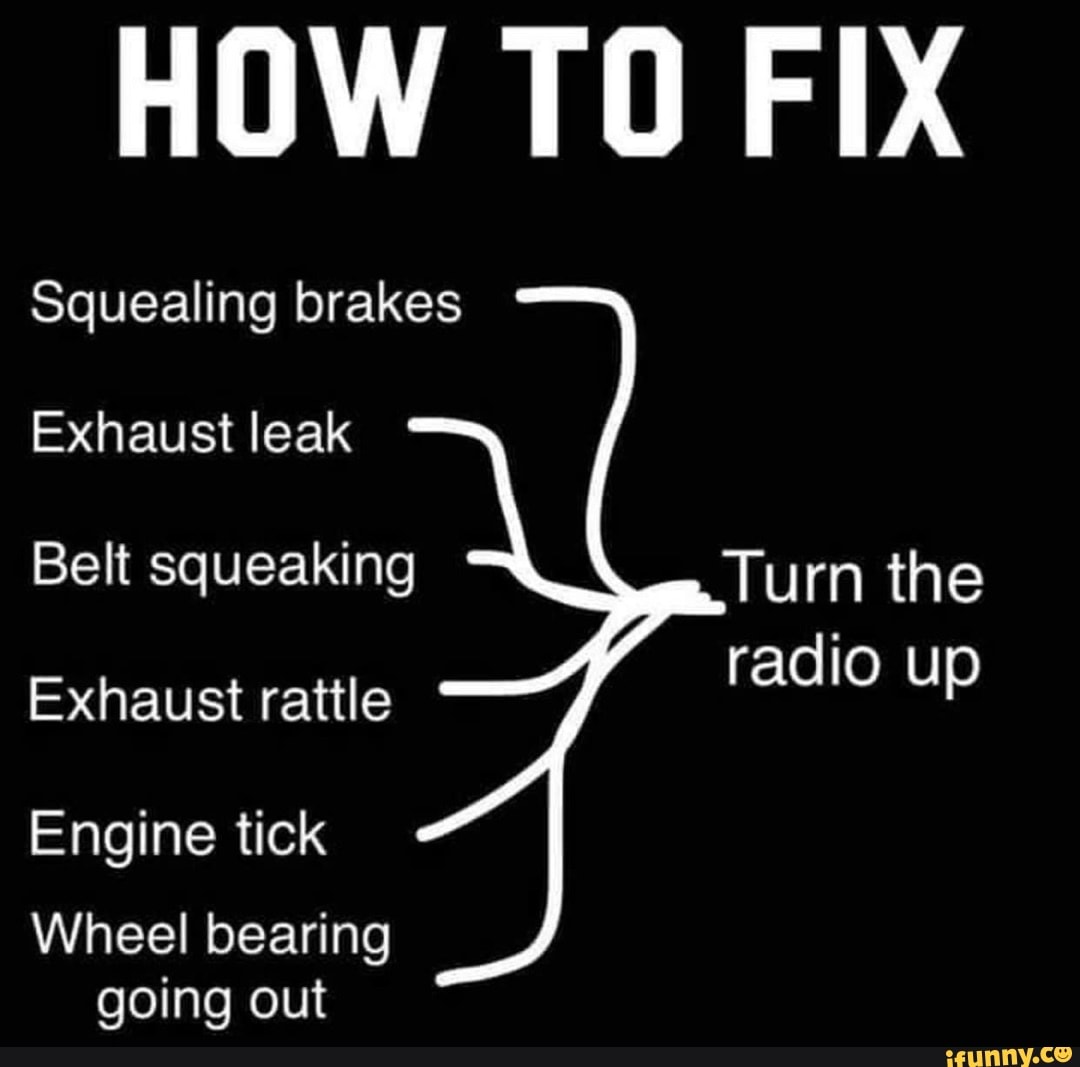 HOW TO FIX

Squealing brakes

Exhaust leak

Belt squeaking

Exhaust rattle

Engine tick

Wheel bearing going out

Turn the radio up

ifunny.co