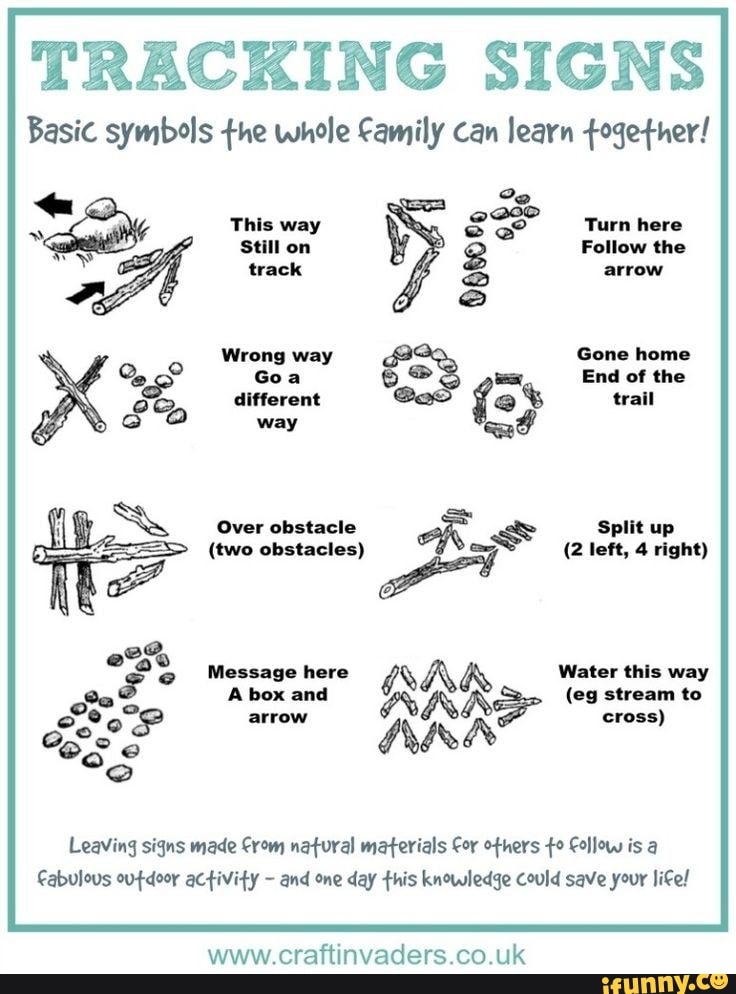 TRACKING SIGNS

Basic symbols the whole family can learn together!

This way
Still on
track

Turn here
Follow the
arrow

Wrong way
Go a
different
way

Gone home
End of the
trail

Over obstacle
(two obstacles)

Split up
(2 left, 4 right)

Message here
A box and
arrow

Water this way
(eg stream to
cross)

Leaving signs made from natural materials for others to follow is a fabulous outdoor activity - and one day this knowledge could save your life!

www.craftinvaders.co.uk

ifunny.co