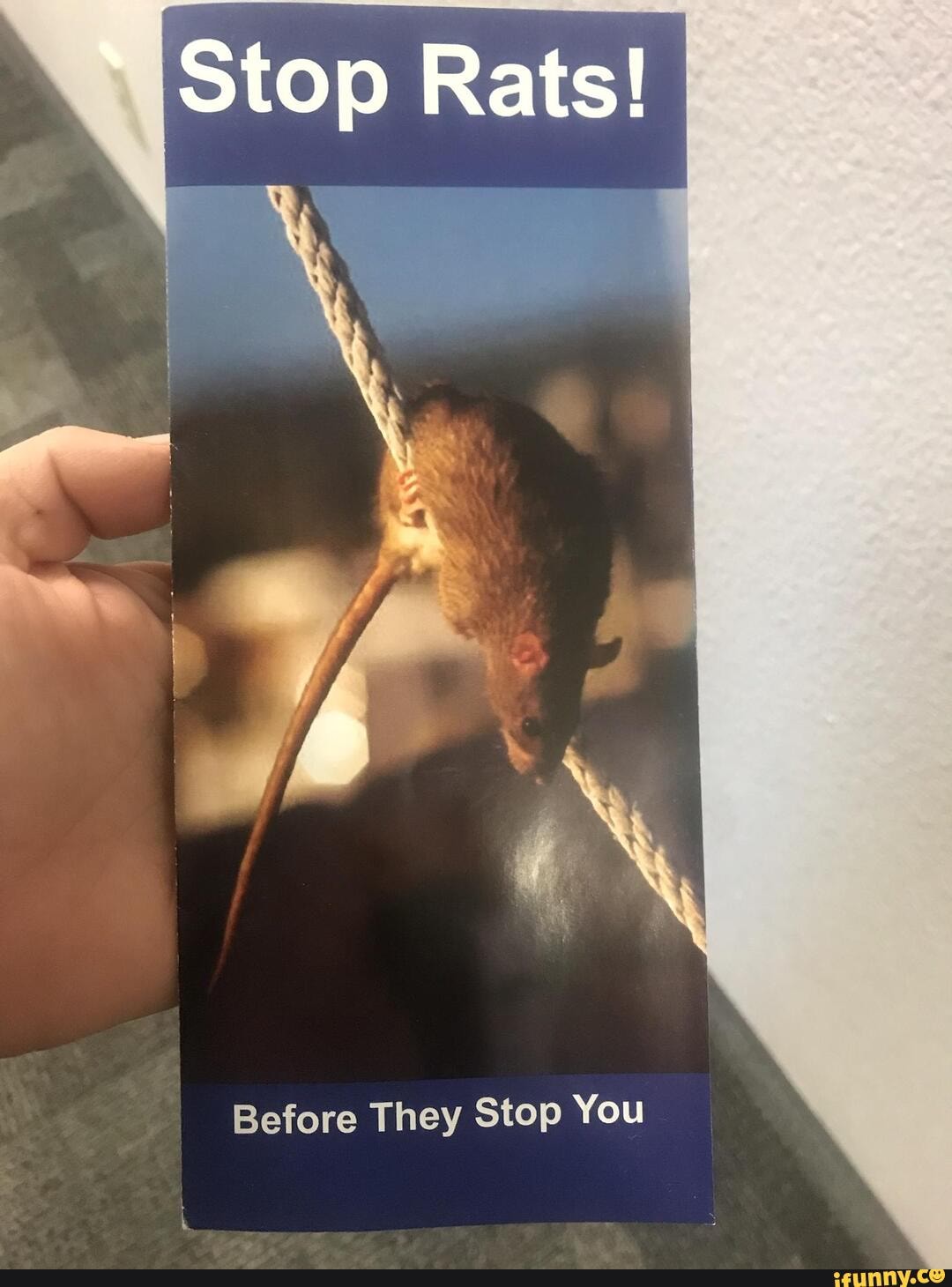 Stop Rats!

Before They Stop You

ifunny.co