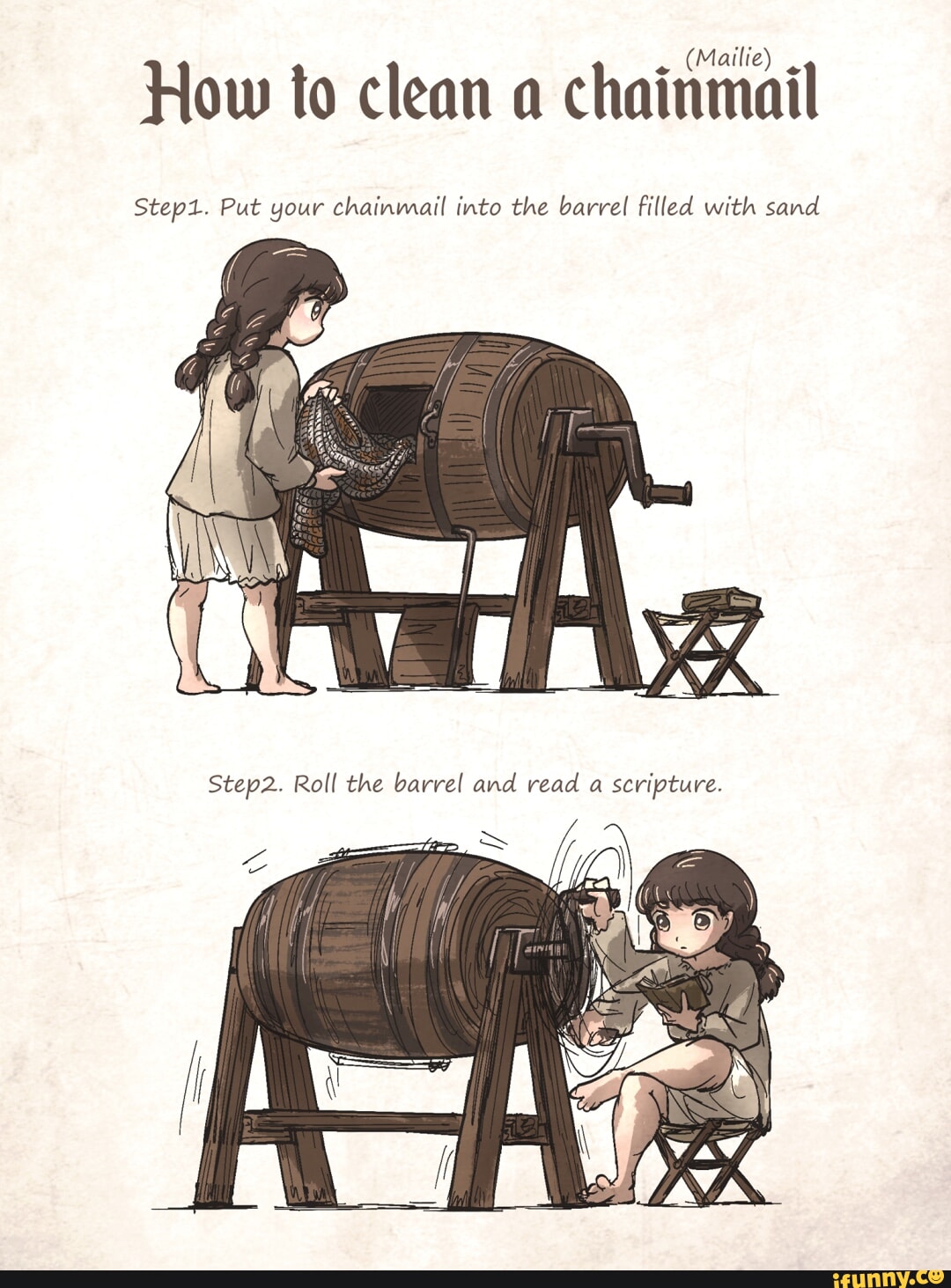 (Mailie)
How to clean a chainmail

Step1. Put your chainmail into the barrel filled with sand

Step2. Roll the barrel and read a scripture.

ifunny.co