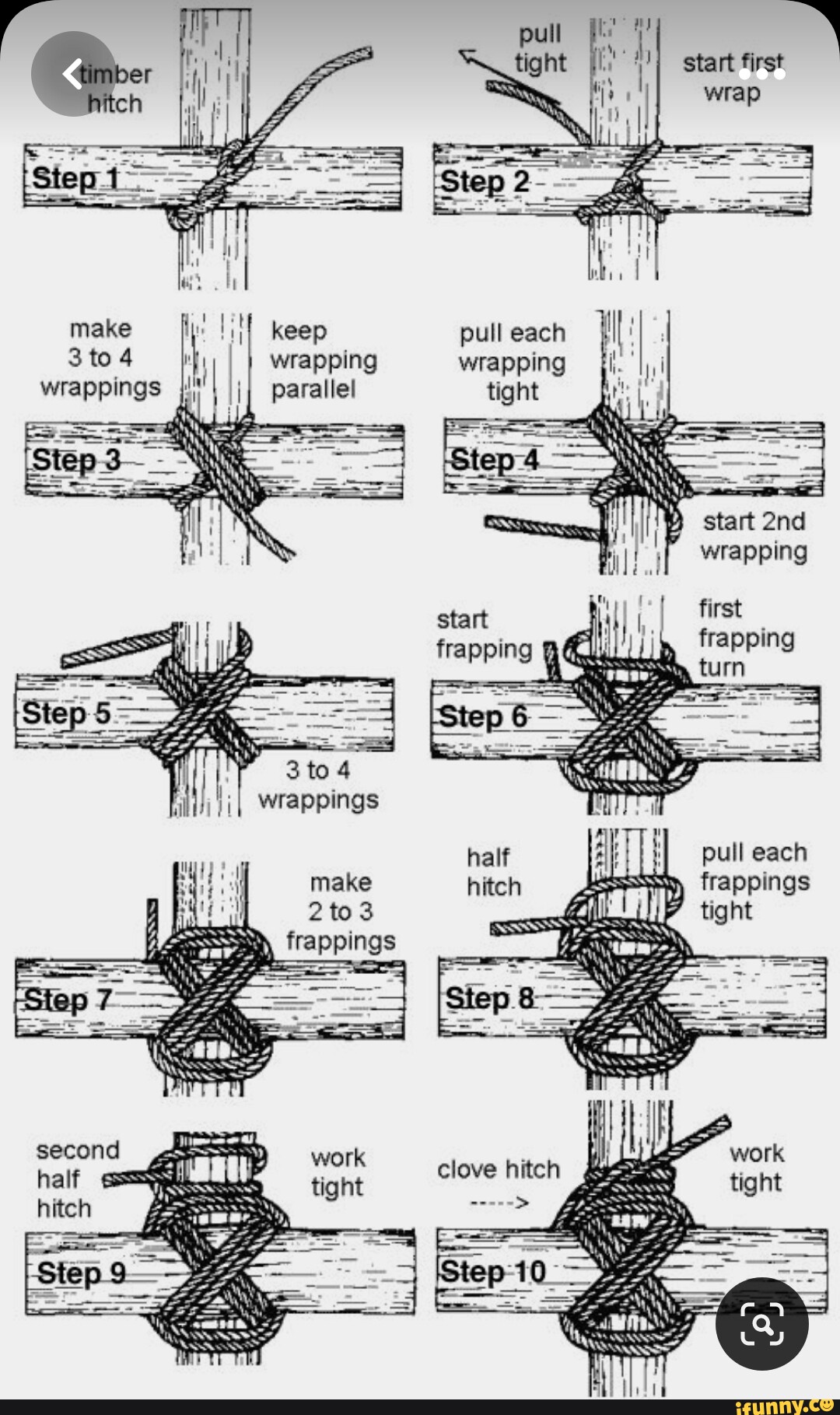 timber hitch

Step 1

pull tight

start first wrap

Step 2

make 3 to 4 wrappings

keep wrapping parallel

Step 3

pull each wrapping tight

Step 4

start 2nd wrapping

Step 5

3 to 4 wrappings

start frapping

first frapping turn

Step 6

make 2 to 3 frappings

Step 7

half hitch

pull each frappings tight

Step 8

second half hitch

work tight

Step 9

clove hitch
----->

work tight

Step 10

ifunny.co