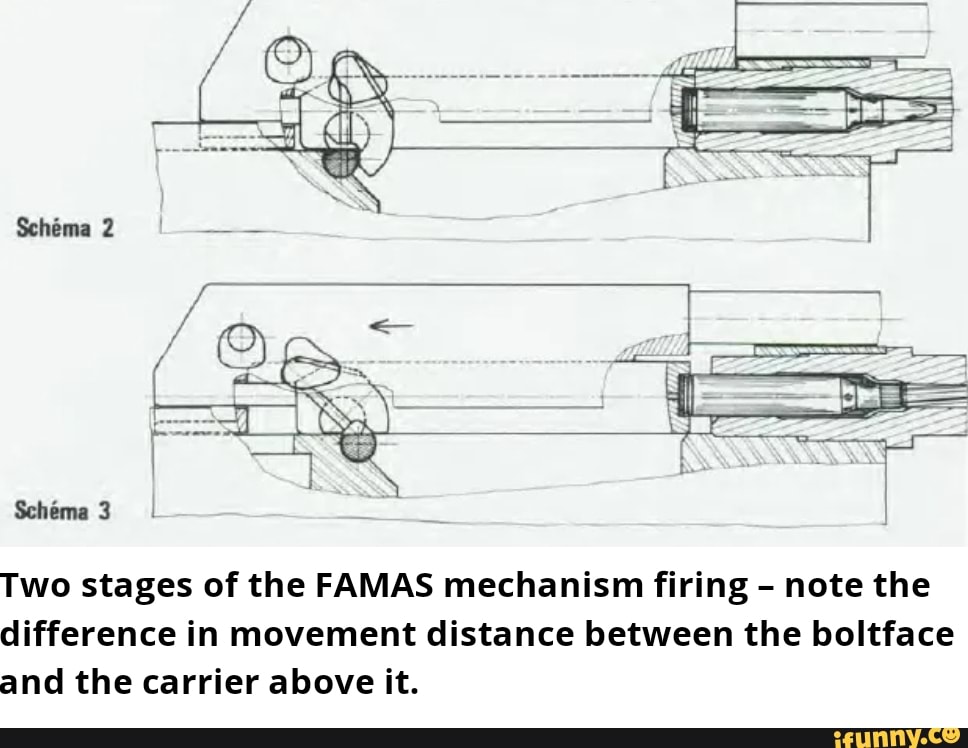 Schéma 2

Schéma 3

Two stages of the FAMAS mechanism firing – note the difference in movement distance between the boltface and the carrier above it.

ifunny.co