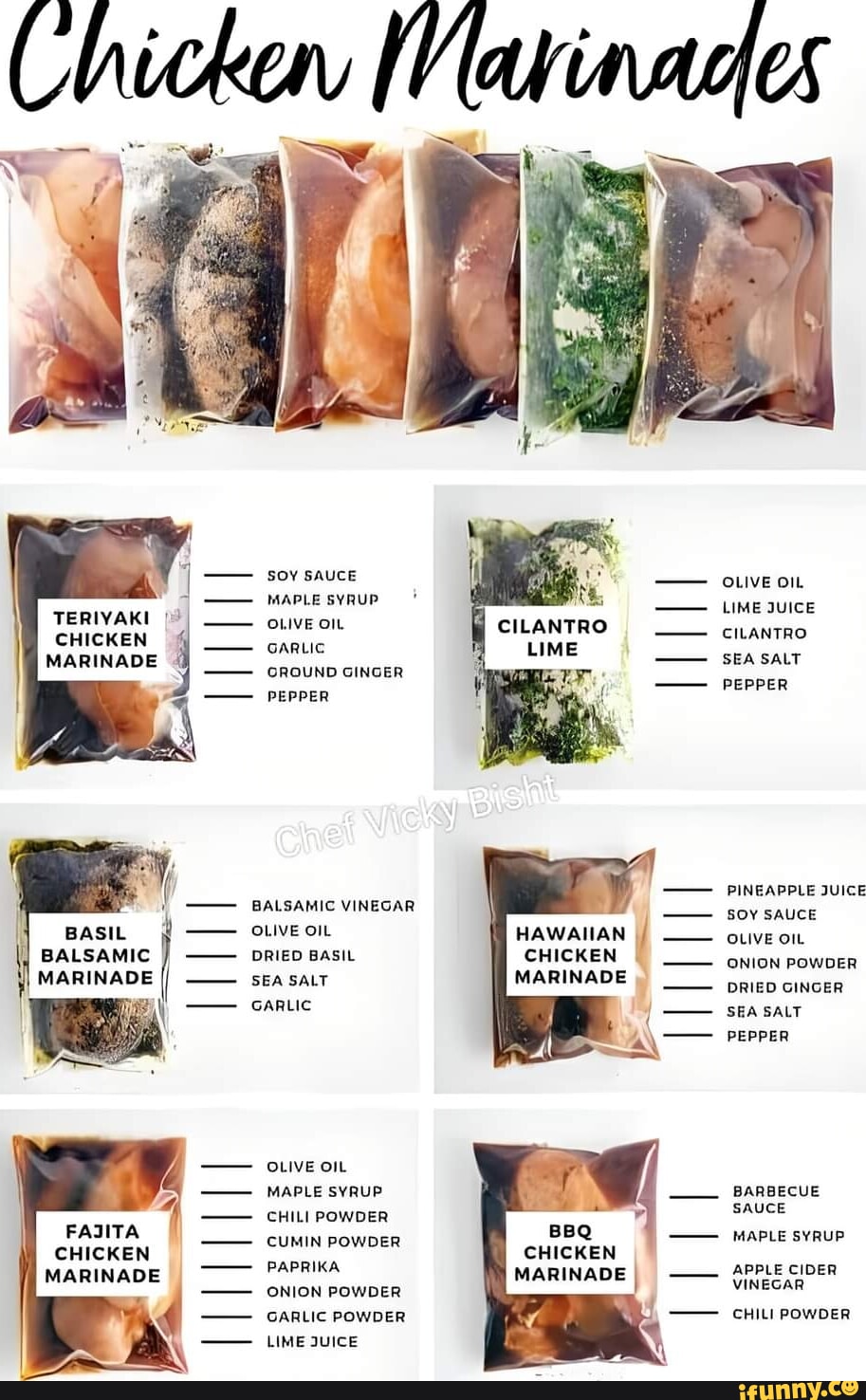 Chicken Marinades

TERIYAKI CHICKEN MARINADE

SOY SAUCE
MAPLE SYRUP
OLIVE OIL
GARLIC
GROUND GINGER
PEPPER

CILANTRO LIME

OLIVE OIL
LIME JUICE
CILANTRO
SEA SALT
PEPPER

Chef Vicky Bisht

BASIL BALSAMIC MARINADE

BALSAMIC VINEGAR
OLIVE OIL
DRIED BASIL
SEA SALT
GARLIC

HAWAIIAN CHICKEN MARINADE

PINEAPPLE JUICE
SOY SAUCE
OLIVE OIL
ONION POWDER
DRIED GINGER
SEA SALT
PEPPER

FAJITA CHICKEN MARINADE

OLIVE OIL
MAPLE SYRUP
CHILI POWDER
CUMIN POWDER
PAPRIKA
ONION POWDER
GARLIC POWDER
LIME JUICE

BBQ CHICKEN MARINADE

BARBECUE SAUCE
MAPLE SYRUP
APPLE CIDER VINEGAR
CHILI POWDER

ifunny.co